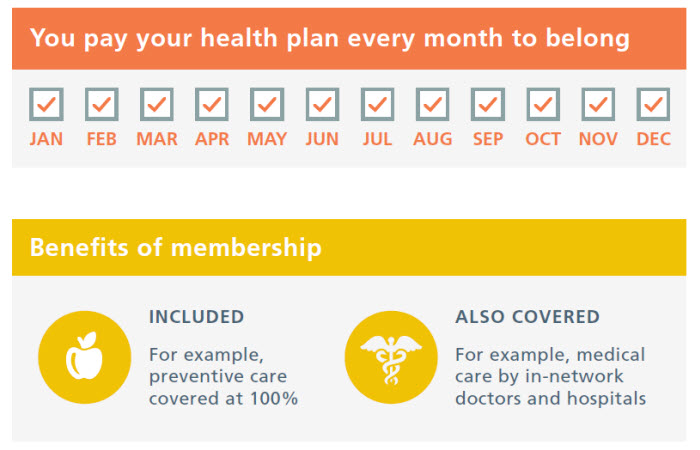 You pay your health plan every month to belong

JAN FEB MAR APR MAY JUN JUL AUG SEP OCT NOV DEC

Benefits of membership

INCLUDED

For example, preventive care covered at 100%

ALSO COVERED

For example, medical care by in-network doctors and hospitals